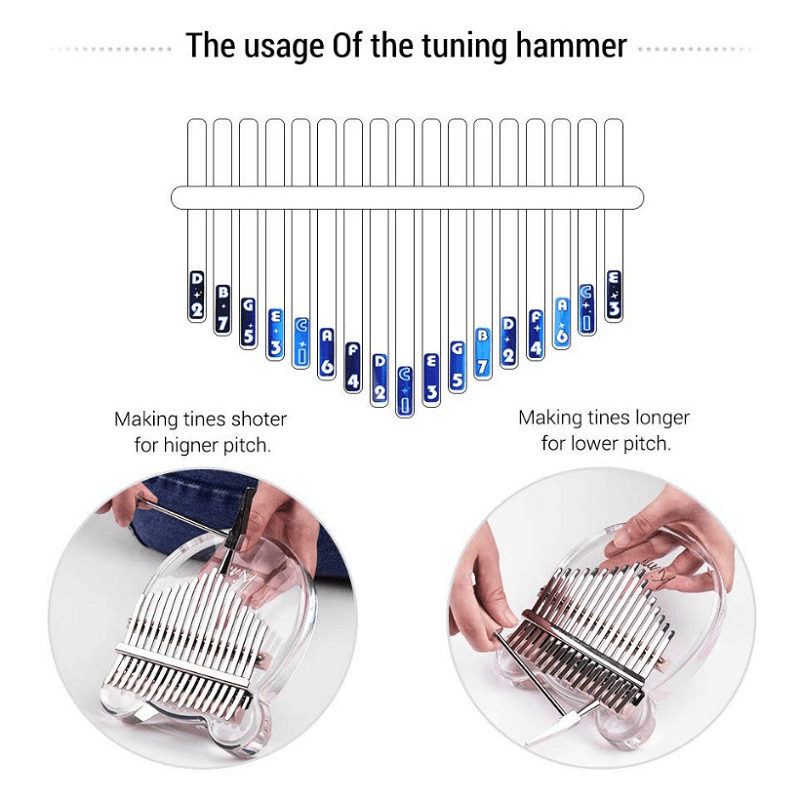 The usage Of the tuning hammer

D 2 B 7 G 5 E 3 C 1 A 6 F 4 D 2 C 1 E 3 G 5 B 7 D 2 F 4 A 6 C 1 E 3

Making tines shoter for higner pitch.

Making tines longer for lower pitch.