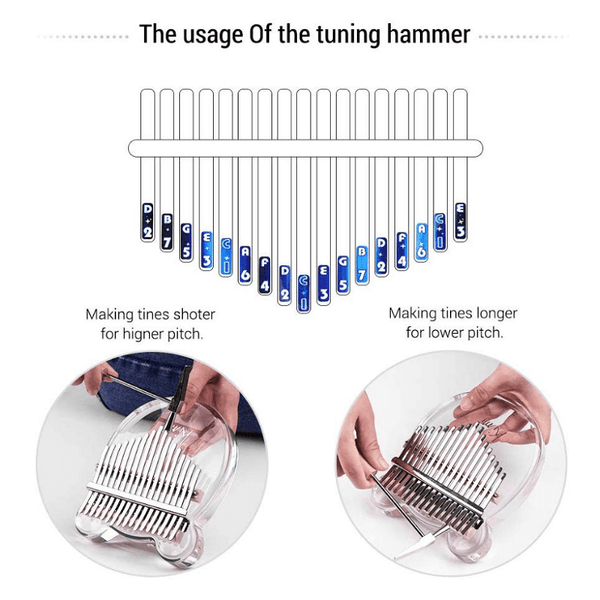 The usage Of the tuning hammer

D 2 B 7 G 5 E 3 C 1 A 6 F 4 D 2 C 1 E 3 G 5 B 7 D 2 F 4 A 6 C 1 E 3

Making tines shoter for higner pitch.

Making tines longer for lower pitch.